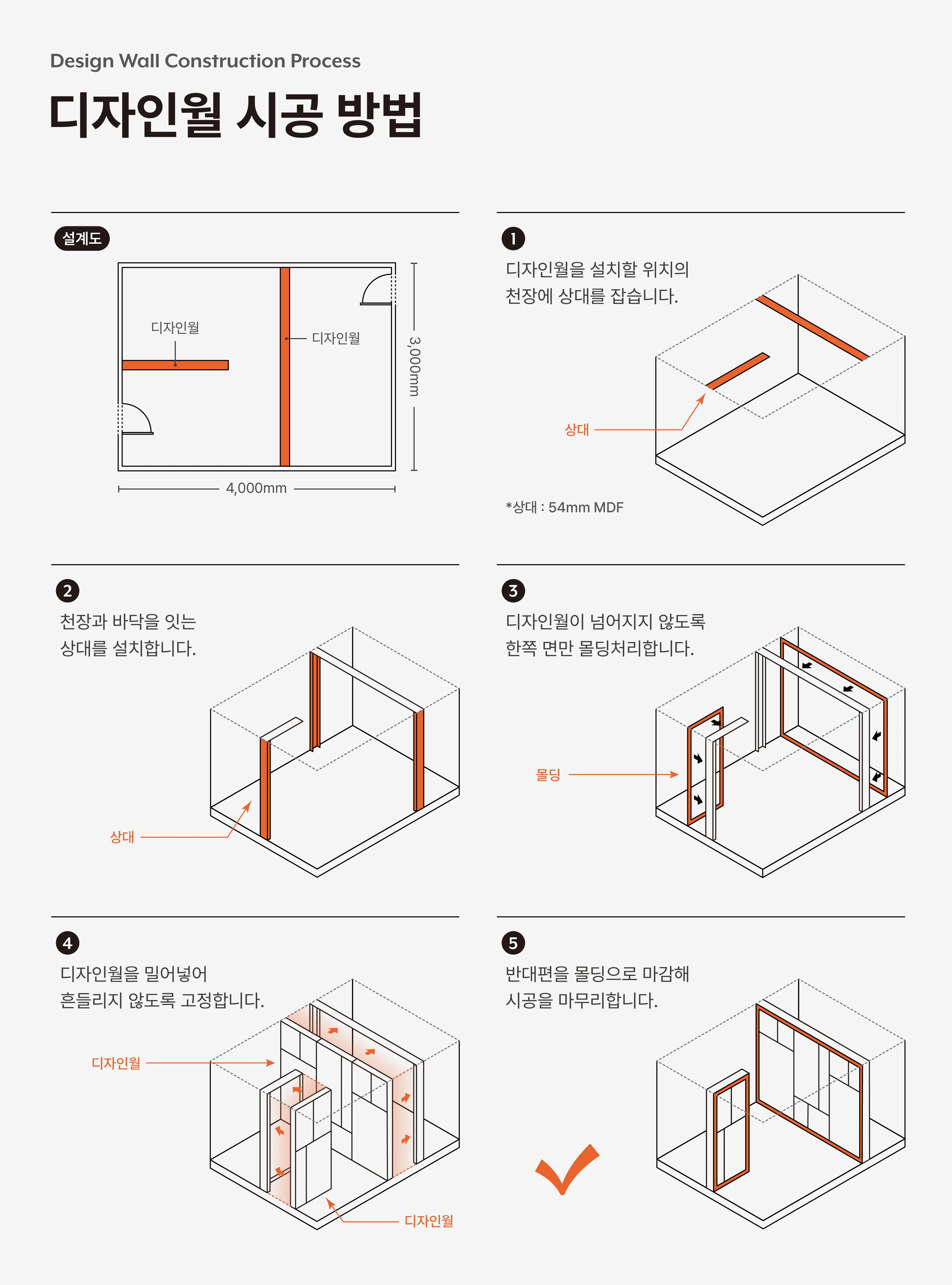 Design Wall Construction Process

디자인월 시공 방법

설계도

디자인월

디자인월

3,000mm

4,000mm

1

디자인월을 설치할 위치의 천장에 상대를 잡습니다.

상대

*상대 : 54mm MDF

2

천장과 바닥을 잇는 상대를 설치합니다.

상대

3

디자인월이 넘어지지 않도록 한쪽 면만 몰딩처리합니다.

몰딩

4

디자인월을 밀어넣어 흔들리지 않도록 고정합니다.

디자인월

디자인월

5

반대편을 몰딩으로 마감해 시공을 마무리합니다.