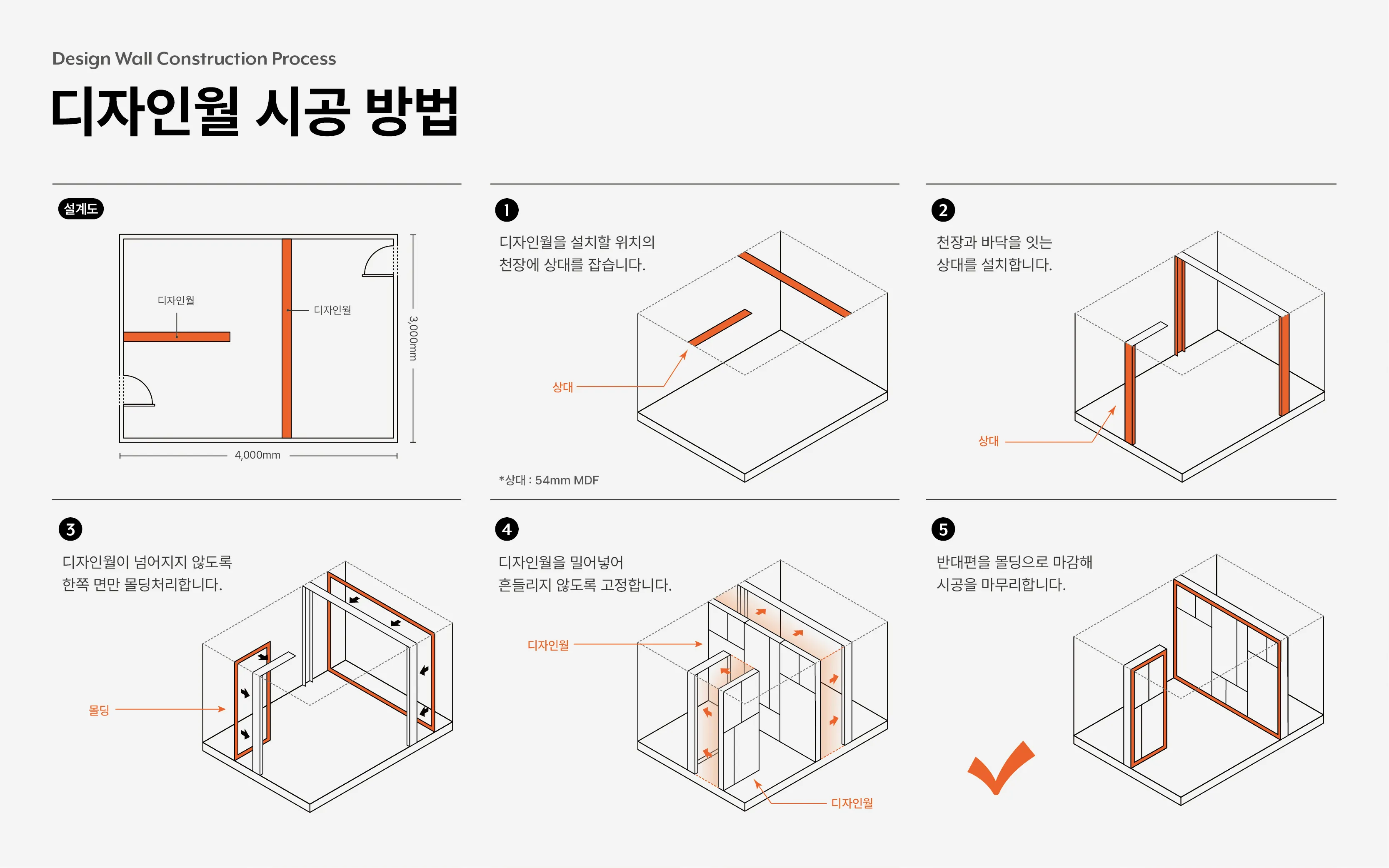 Design Wall Construction Process

디자인월 시공 방법

설계도

디자인월

디자인월

3,000mm

4,000mm

1

디자인월을 설치할 위치의 천장에 상대를 잡습니다.

상대

*상대 : 54mm MDF

2

천장과 바닥을 잇는 상대를 설치합니다.

상대

3

디자인월이 넘어지지 않도록 한쪽 면만 몰딩처리합니다.

몰딩

4

디자인월을 밀어넣어 흔들리지 않도록 고정합니다.

디자인월

디자인월

5

반대편을 몰딩으로 마감해 시공을 마무리합니다.